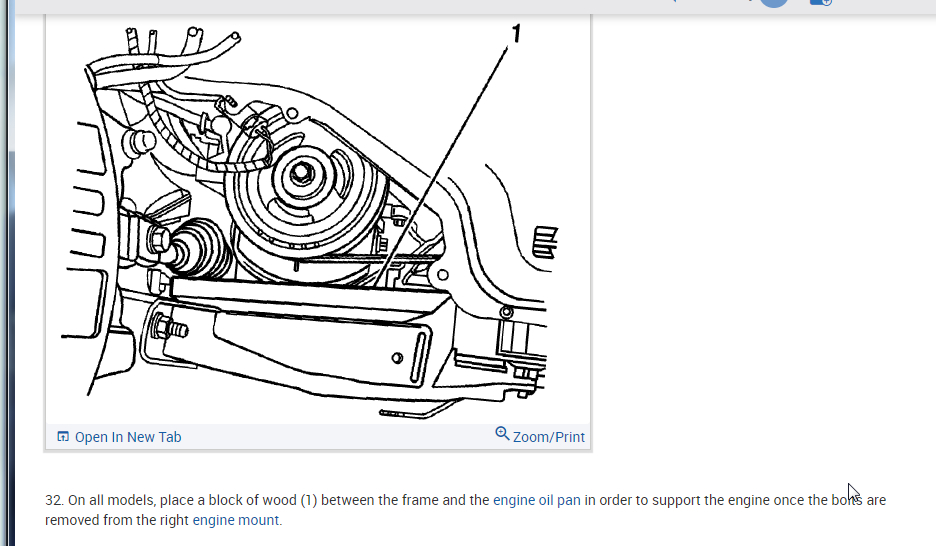 1

Open In New Tab

Zoom/Print

32. On all models, place a block of wood (1) between the frame and the engine oil pan in order to support the engine once the bolts are removed from the right engine mount.