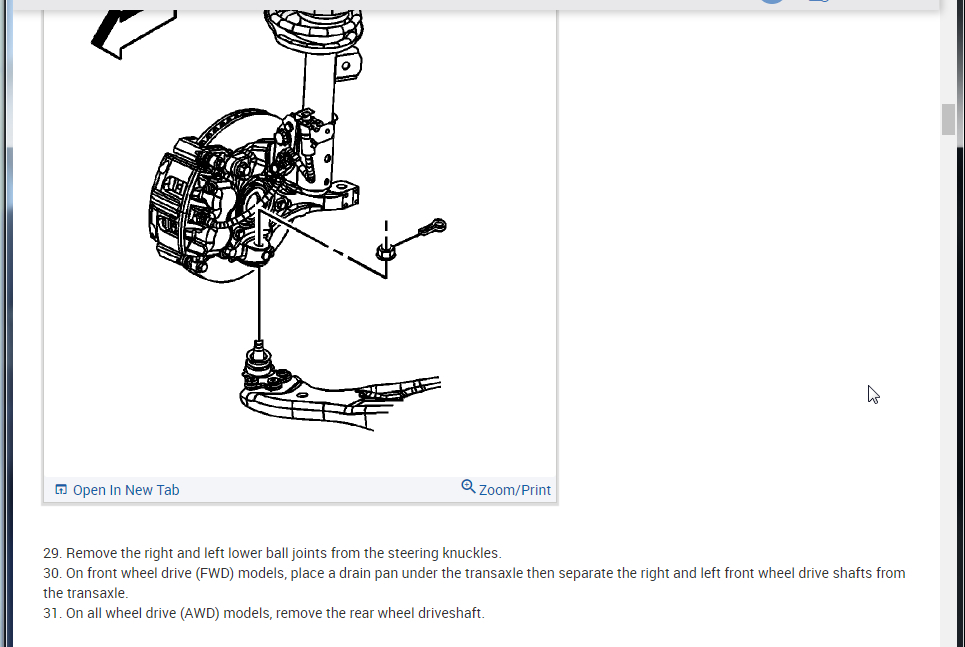 Open In New Tab

Zoom/Print

29. Remove the right and left lower ball joints from the steering knuckles.
30. On front wheel drive (FWD) models, place a drain pan under the transaxle then separate the right and left front wheel drive shafts from the transaxle.
31. On all wheel drive (AWD) models, remove the rear wheel driveshaft.