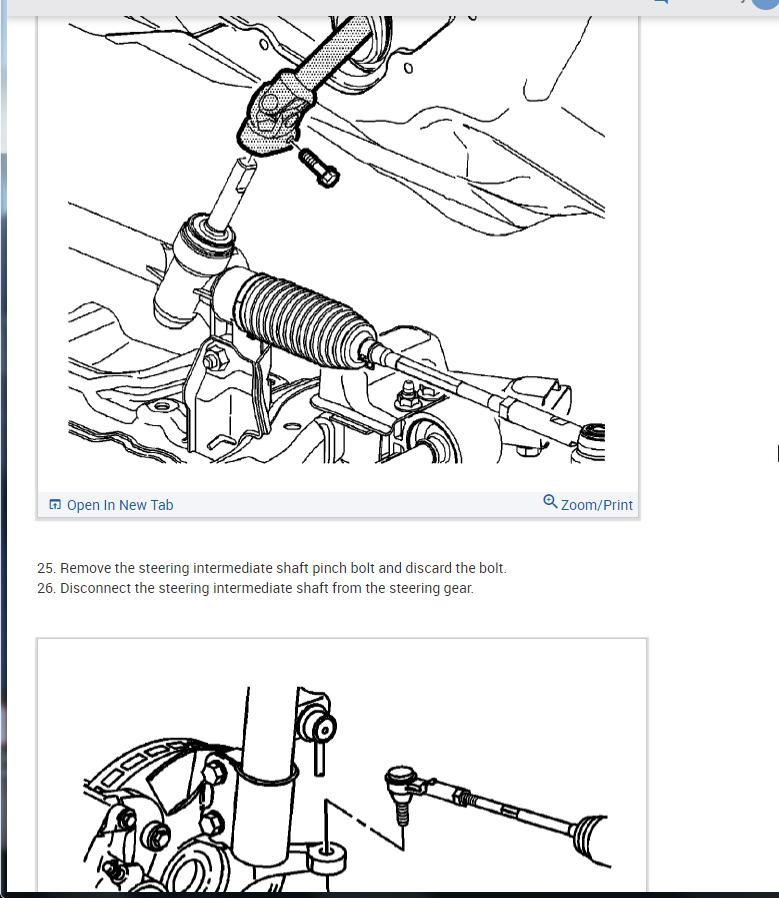 Open In New Tab

Zoom/Print

25. Remove the steering intermediate shaft pinch bolt and discard the bolt.
26. Disconnect the steering intermediate shaft from the steering gear.