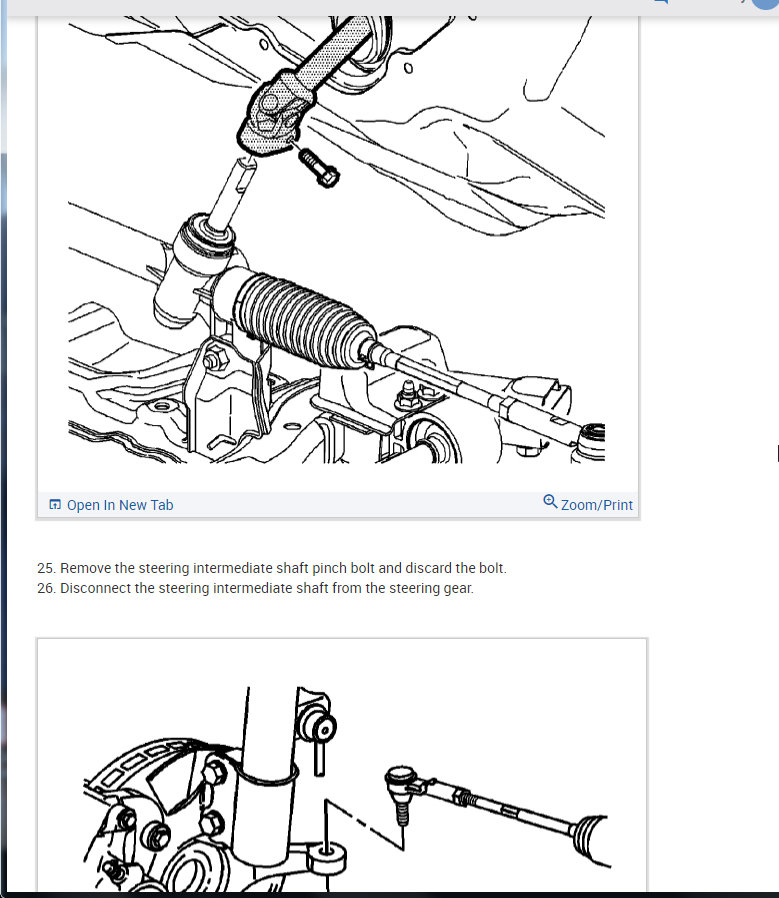 Open In New Tab

Zoom/Print

25. Remove the steering intermediate shaft pinch bolt and discard the bolt.
26. Disconnect the steering intermediate shaft from the steering gear.