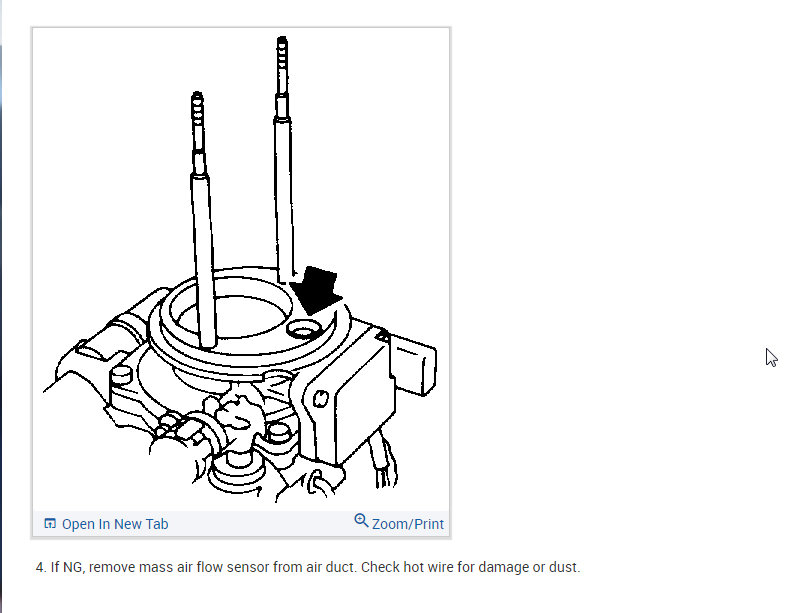 Open In New Tab

Zoom/Print

4. If NG, remove mass air flow sensor from air duct. Check hot wire for damage or dust.