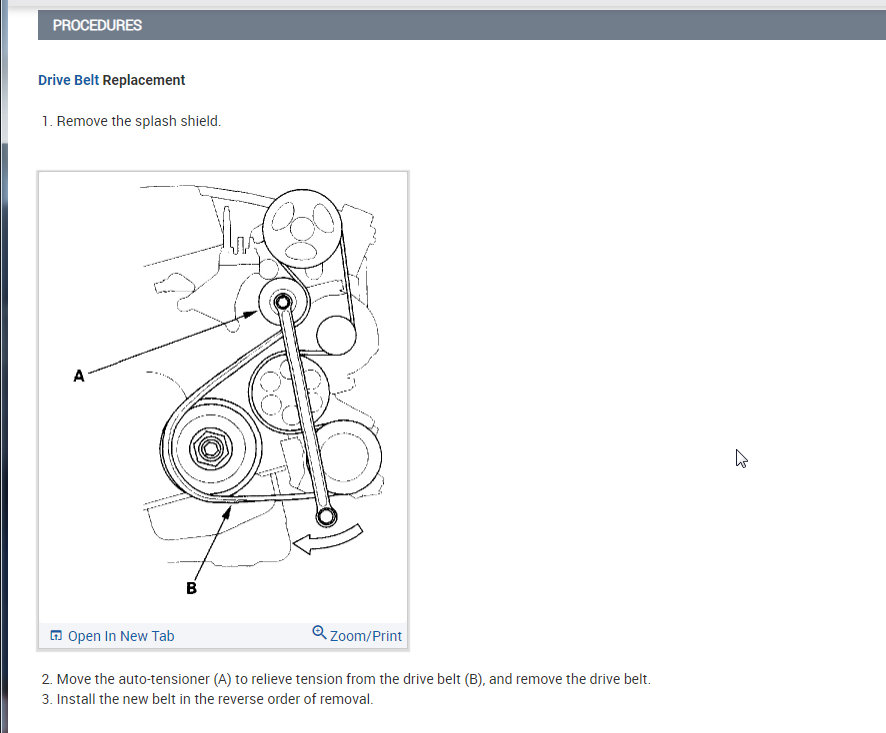 PROCEDURES

Drive Belt Replacement

1. Remove the splash shield.

A

B

Open In New Tab

Zoom/Print

2. Move the auto-tensioner (A) to relieve tension from the drive belt (B), and remove the drive belt.
3. Install the new belt in the reverse order of removal.