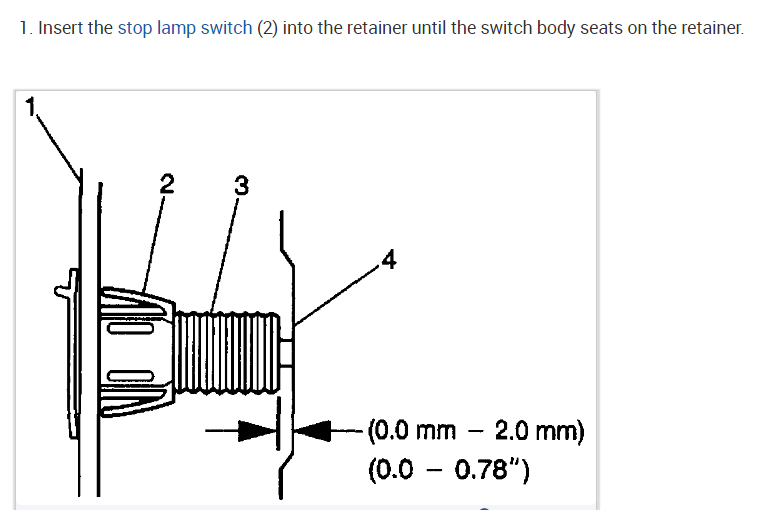 1. Insert the stop lamp switch (2) into the retainer until the switch body seats on the retainer.

1

2

3

4

(0.0 mm – 2.0 mm)
(0.0 – 0.78")