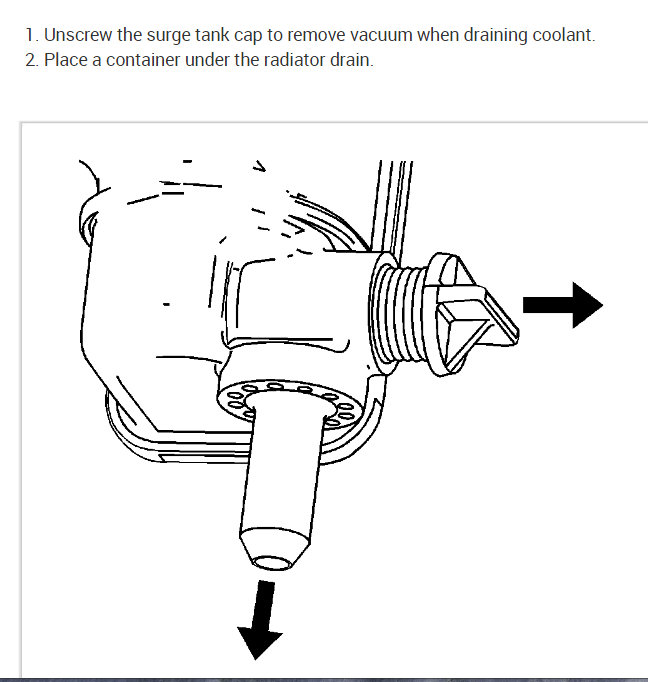 1. Unscrew the surge tank cap to remove vacuum when draining coolant.
2. Place a container under the radiator drain.