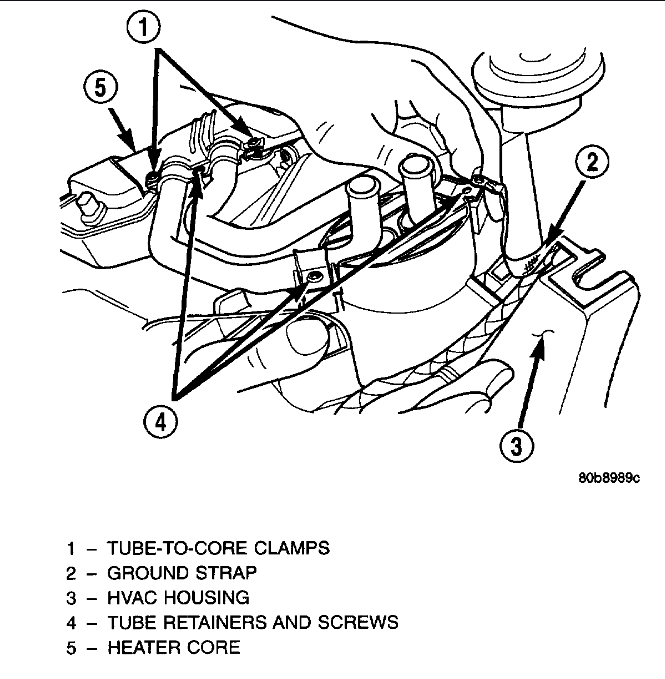 1
5
2
4
3
80b8989c

1 – TUBE-TO-CORE CLAMPS
2 – GROUND STRAP
3 – HVAC HOUSING
4 – TUBE RETAINERS AND SCREWS
5 – HEATER CORE