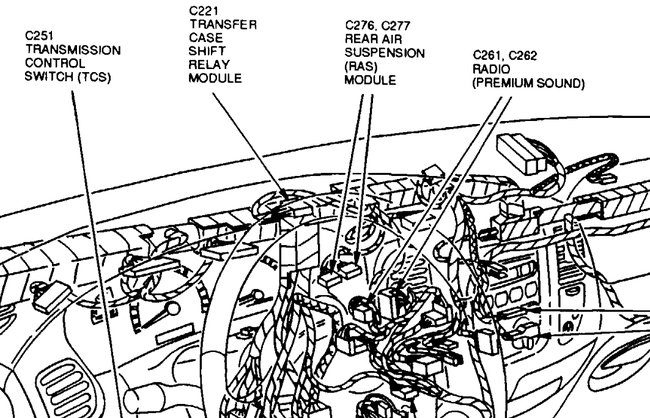 C251
TRANSMISSION
CONTROL
SWITCH (TCS)

C221
TRANSFER
CASE
SHIFT
RELAY
MODULE

C276, C277
REAR AIR
SUSPENSION
(RAS)
MODULE

C261, C262
RADIO
(PREMIUM SOUND)