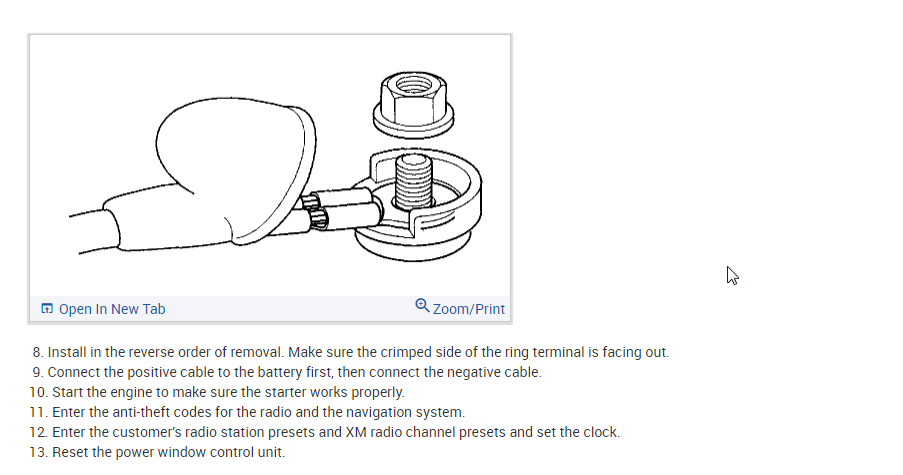 Open In New Tab
Zoom/Print

8. Install in the reverse order of removal. Make sure the crimped side of the ring terminal is facing out.
9. Connect the positive cable to the battery first, then connect the negative cable.
10. Start the engine to make sure the starter works properly.
11. Enter the anti-theft codes for the radio and the navigation system.
12. Enter the customer's radio station presets and XM radio channel presets and set the clock.
13. Reset the power window control unit.