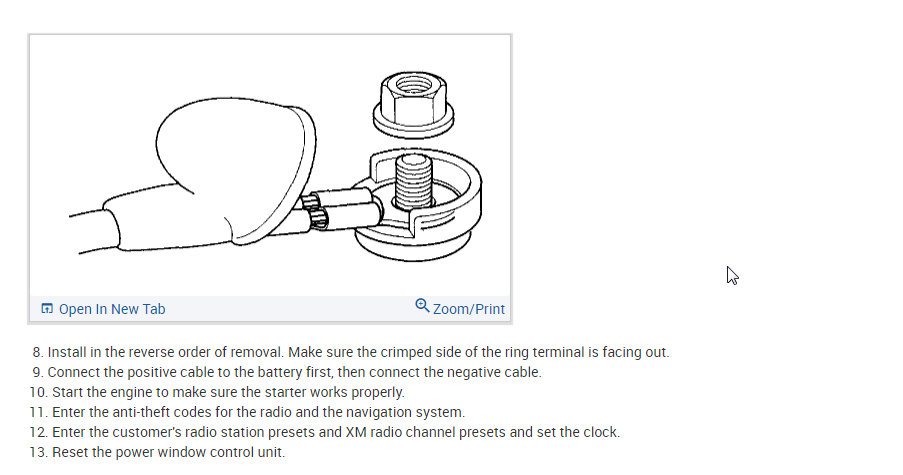 Open In New Tab
Zoom/Print

8. Install in the reverse order of removal. Make sure the crimped side of the ring terminal is facing out.
9. Connect the positive cable to the battery first, then connect the negative cable.
10. Start the engine to make sure the starter works properly.
11. Enter the anti-theft codes for the radio and the navigation system.
12. Enter the customer's radio station presets and XM radio channel presets and set the clock.
13. Reset the power window control unit.