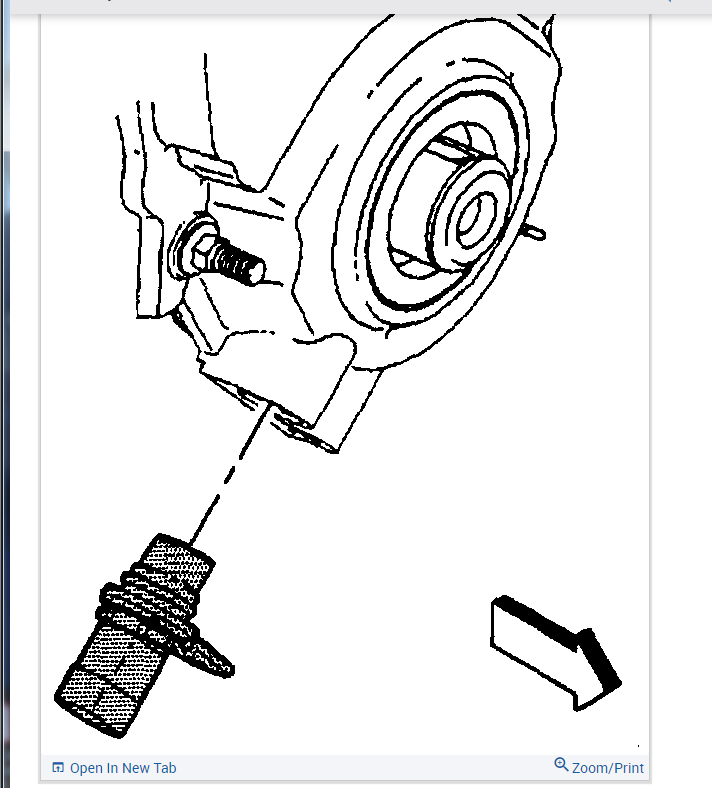 Open In New Tab

Zoom/Print