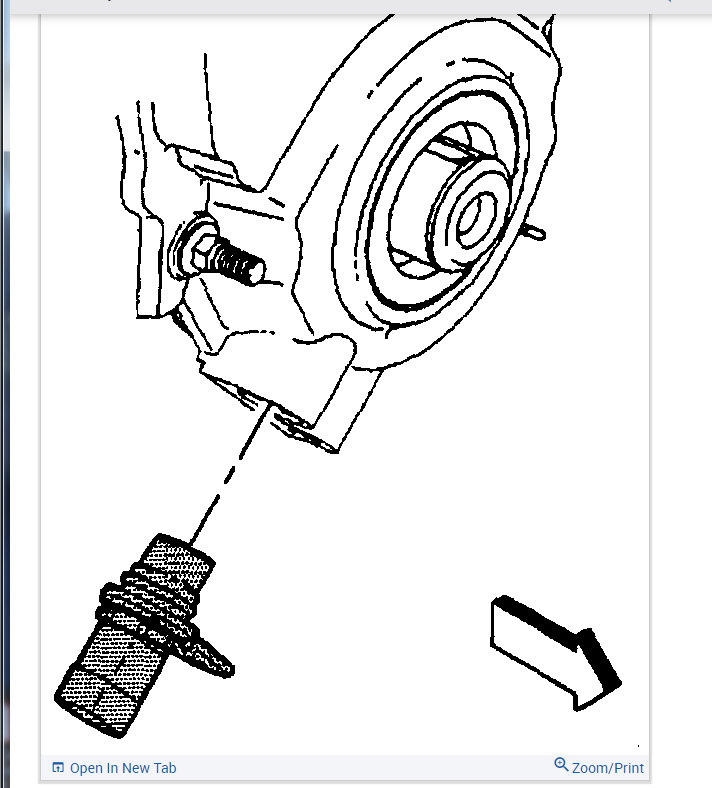 Open In New Tab

Zoom/Print