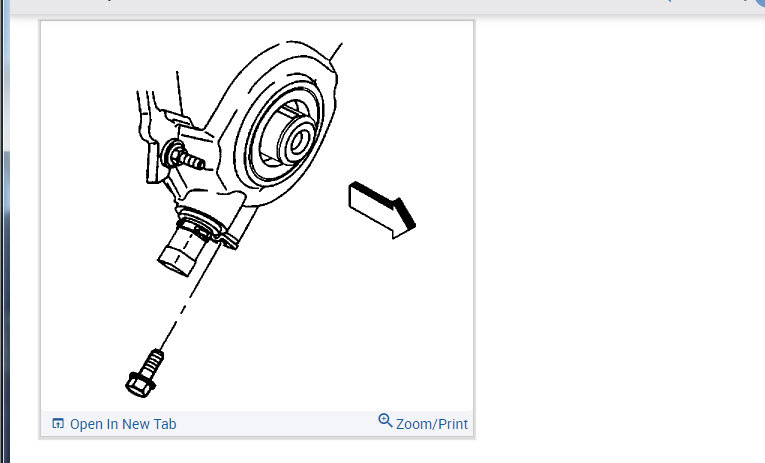 Open In New Tab
Zoom/Print