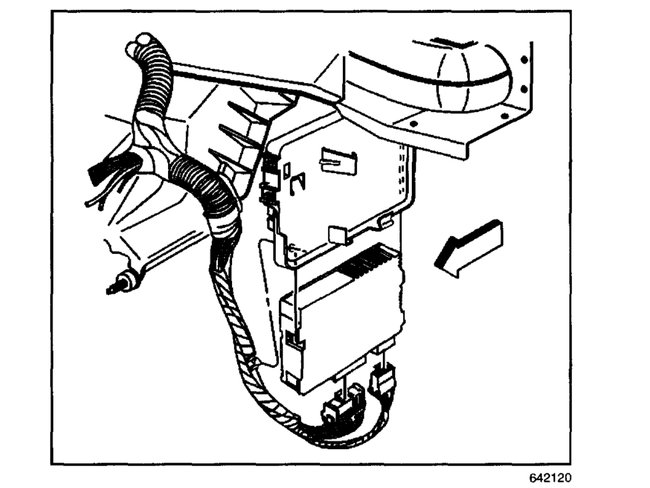 642120