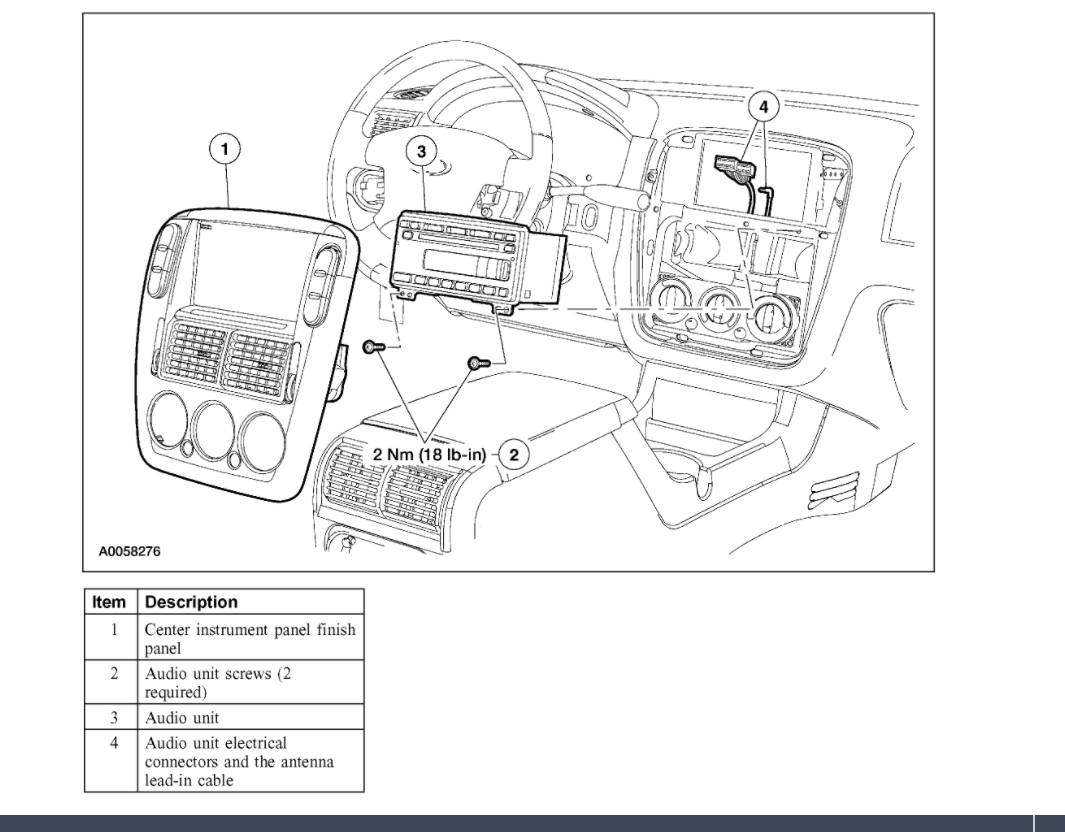 1

3

4

2 Nm (18 lb-in)

2

A0058276

| Item | Description |
|---|---|
| 1 | Center instrument panel finish panel |
| 2 | Audio unit screws (2 required) |
| 3 | Audio unit |
| 4 | Audio unit electrical connectors and the antenna lead-in cable |