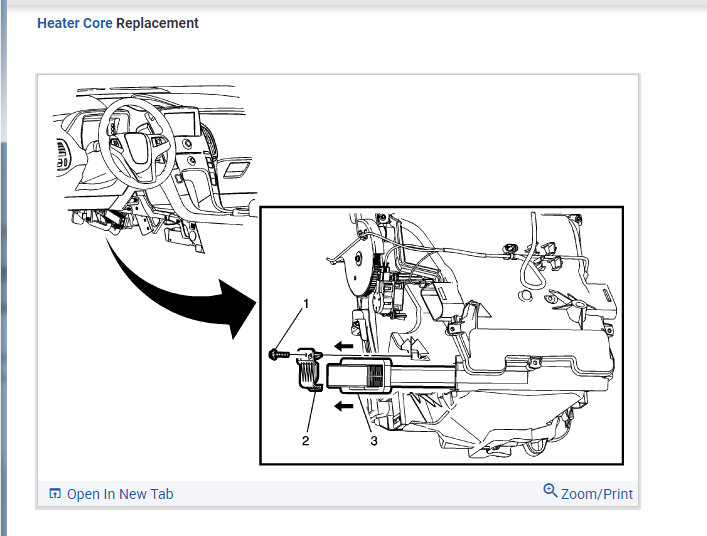 Heater Core Replacement

1
2
3

Open In New Tab
Zoom/Print