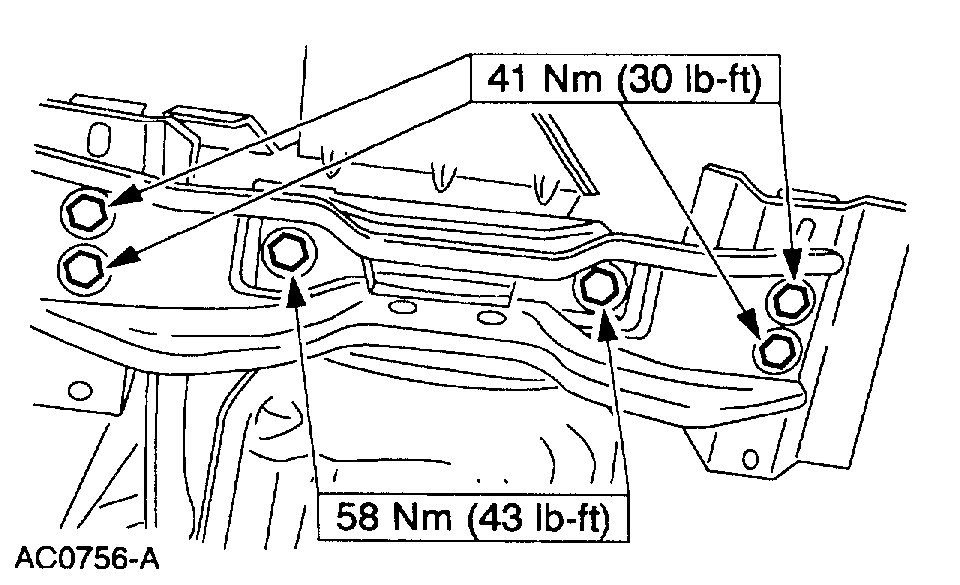 41 Nm (30 lb-ft)

58 Nm (43 lb-ft)

AC0756-A