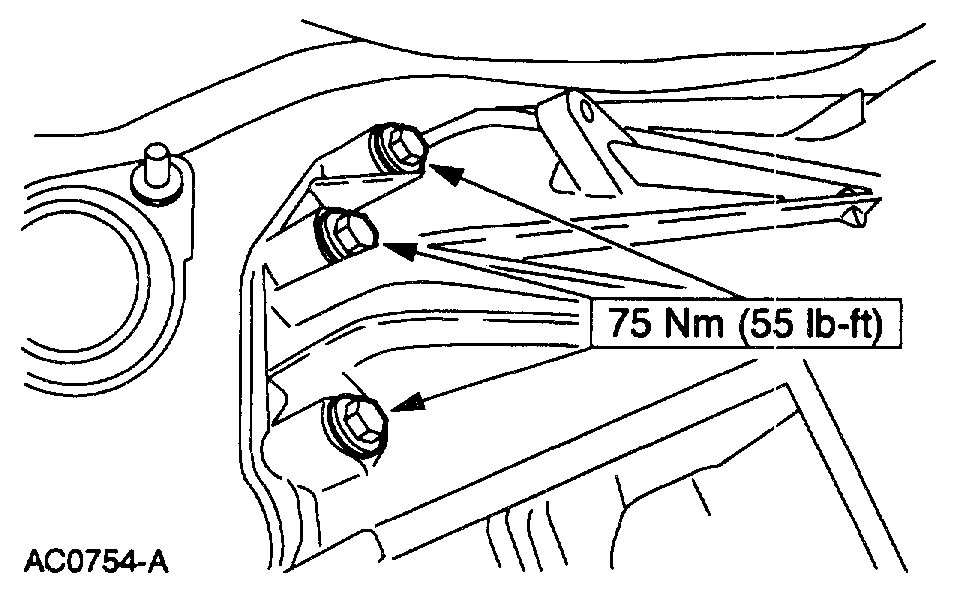 75 Nm (55 lb-ft)

AC0754-A