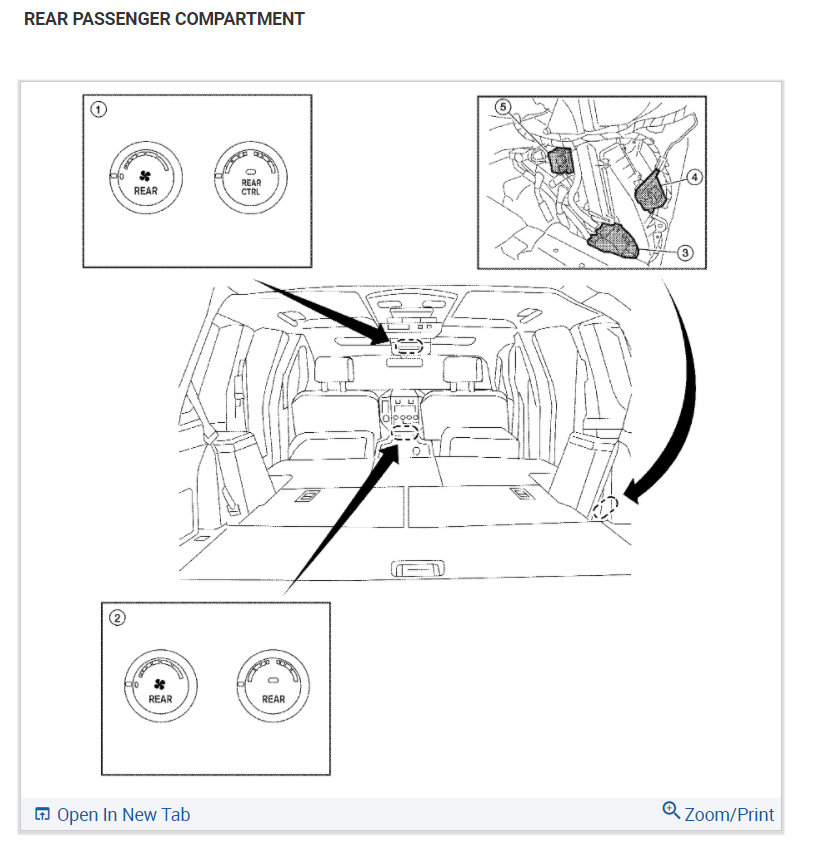 REAR PASSENGER COMPARTMENT

1

REAR

REAR CTRL

5

4

3

2

REAR

REAR

Open In New Tab

Zoom/Print