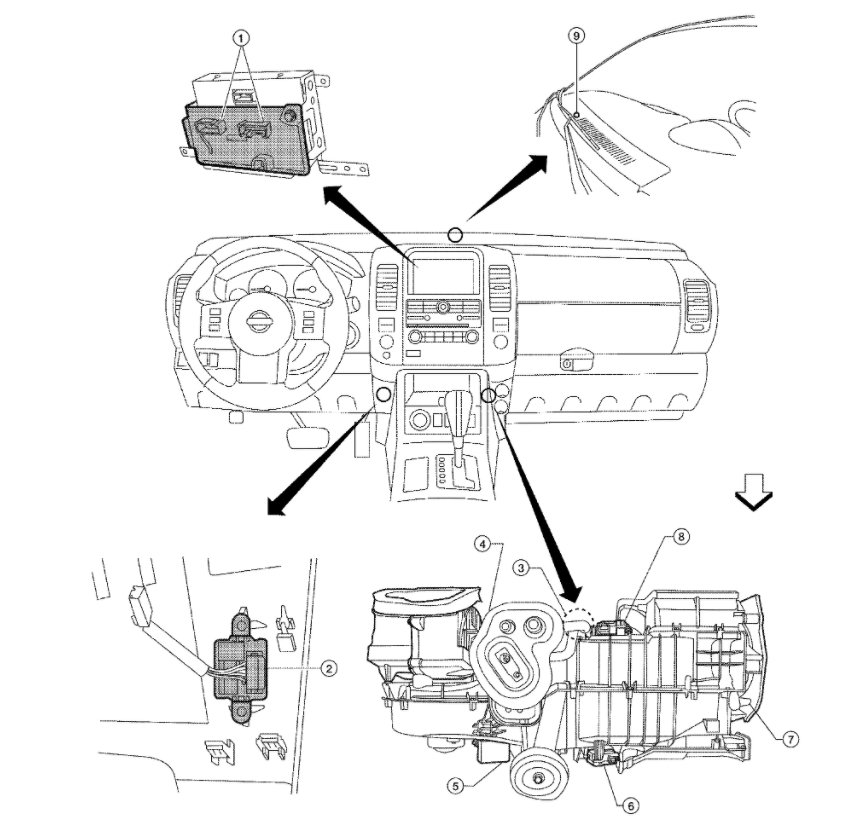 1
9
4
3
8
2
7
5
6