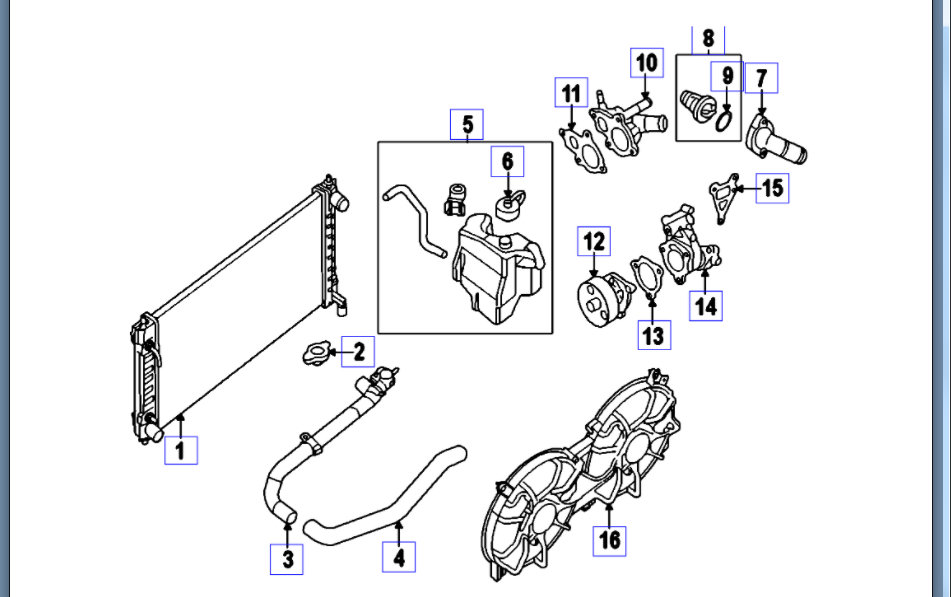 8
10
9
7
11
5
6
15
12
14
13
2
1
16
3
4