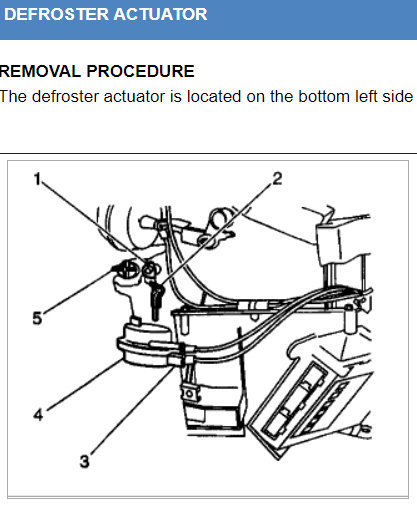 DEFROSTER ACTUATOR

REMOVAL PROCEDURE

The defroster actuator is located on the bottom left side

1

2

5

4

3