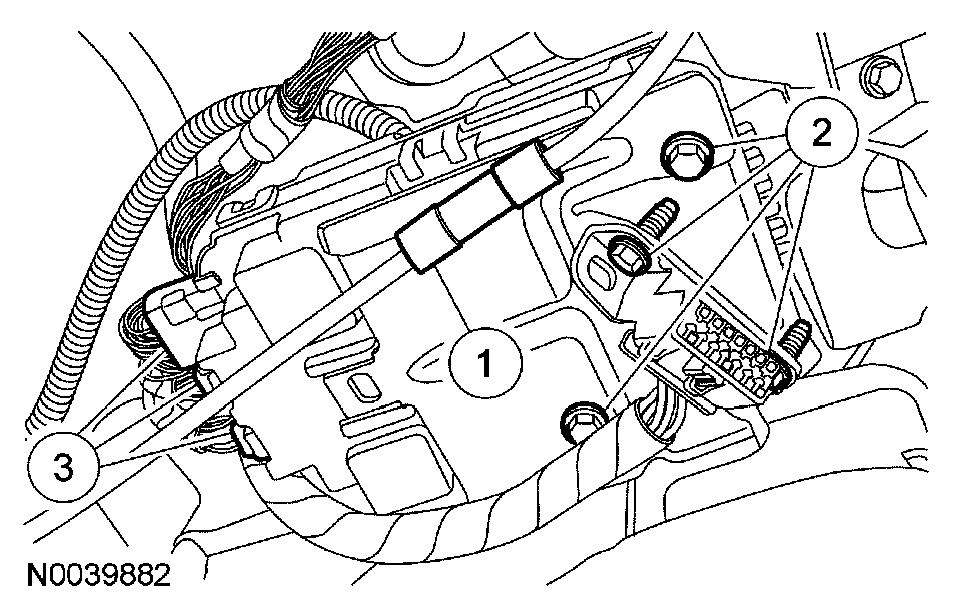 2
1
3
N0039882