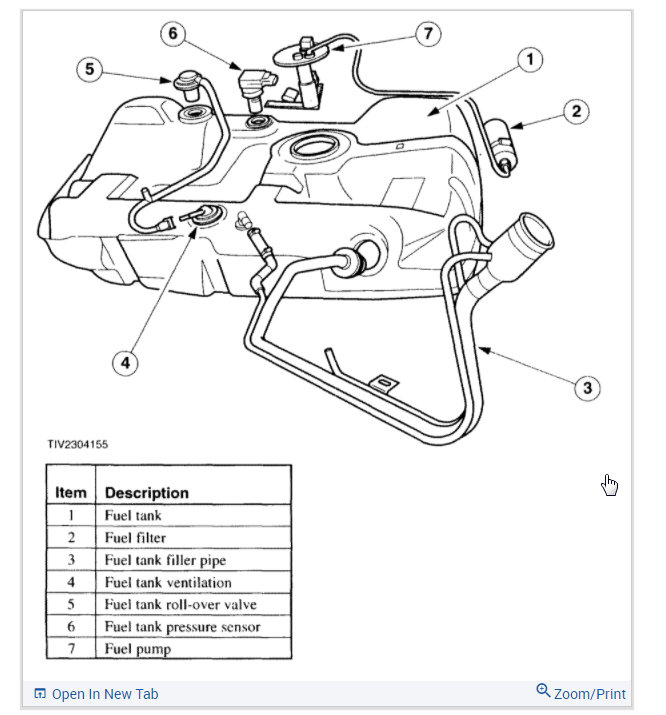 6

7

5

1

2

4

3

TIV2304155

| Item | Description |
|---|---|
| 1 | Fuel tank |
| 2 | Fuel filter |
| 3 | Fuel tank filler pipe |
| 4 | Fuel tank ventilation |
| 5 | Fuel tank roll-over valve |
| 6 | Fuel tank pressure sensor |
| 7 | Fuel pump |

Open In New Tab

Zoom/Print