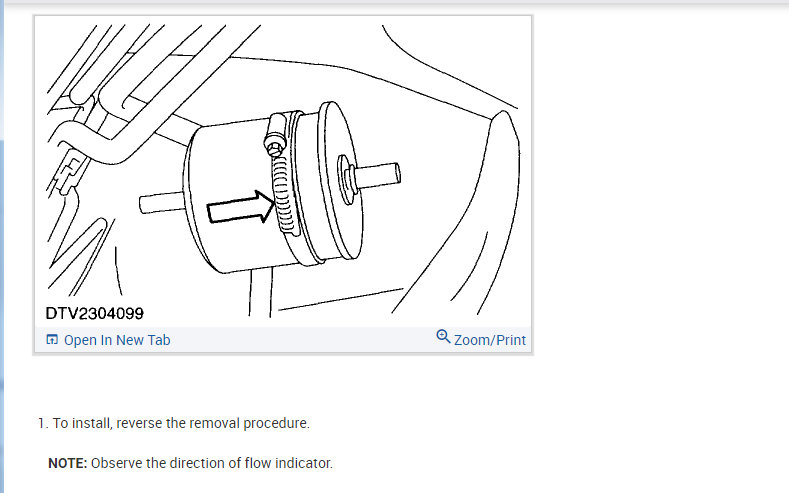 DTV2304099

Open In New Tab

Zoom/Print

1. To install, reverse the removal procedure.

NOTE: Observe the direction of flow indicator.