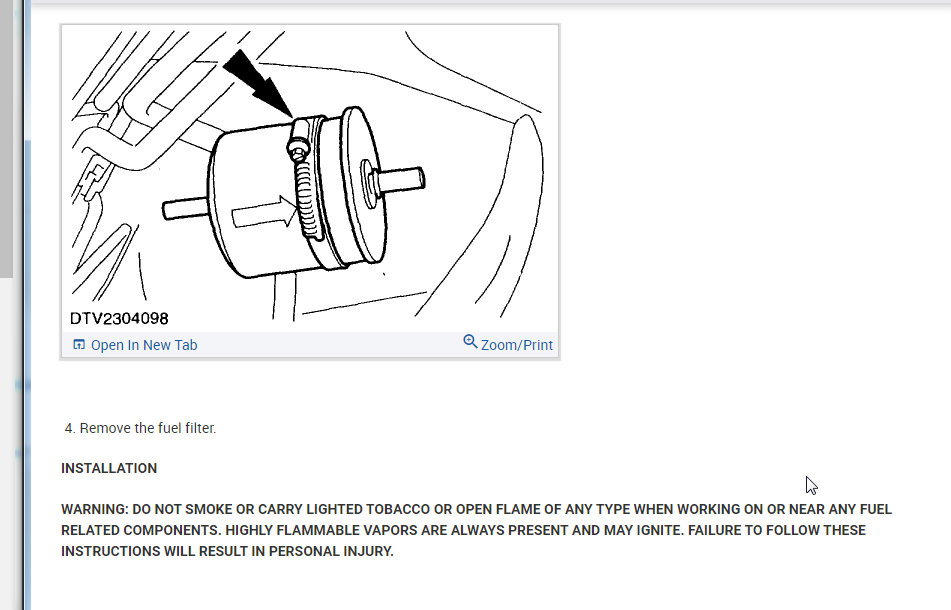 DTV2304098

Open In New Tab

Zoom/Print

4. Remove the fuel filter.

INSTALLATION

WARNING: DO NOT SMOKE OR CARRY LIGHTED TOBACCO OR OPEN FLAME OF ANY TYPE WHEN WORKING ON OR NEAR ANY FUEL RELATED COMPONENTS. HIGHLY FLAMMABLE VAPORS ARE ALWAYS PRESENT AND MAY IGNITE. FAILURE TO FOLLOW THESE INSTRUCTIONS WILL RESULT IN PERSONAL INJURY.