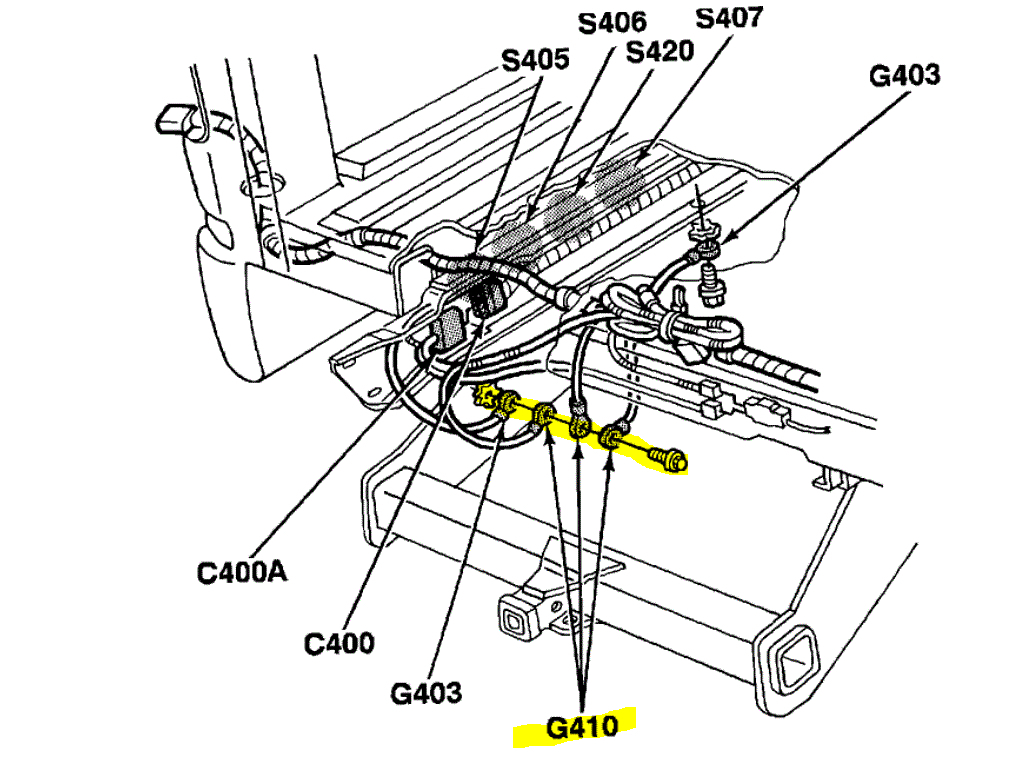 S406
S407
S405
S420
G403
C400A
C400
G403
G410