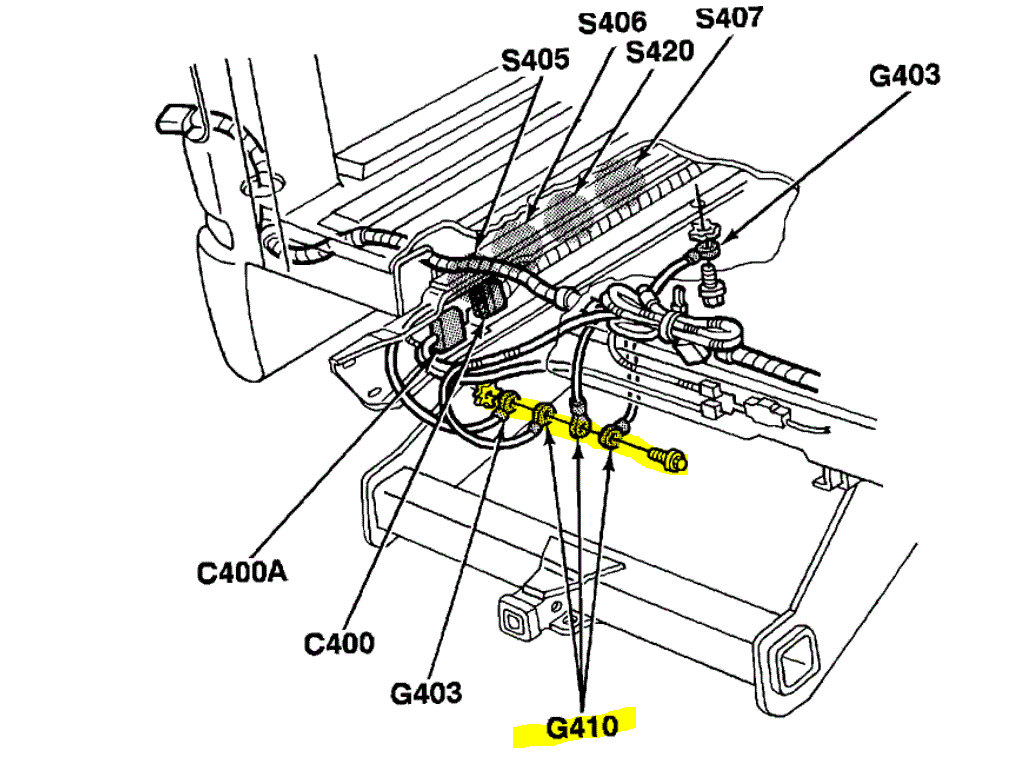 S406
S407
S405
S420
G403
C400A
C400
G403
G410