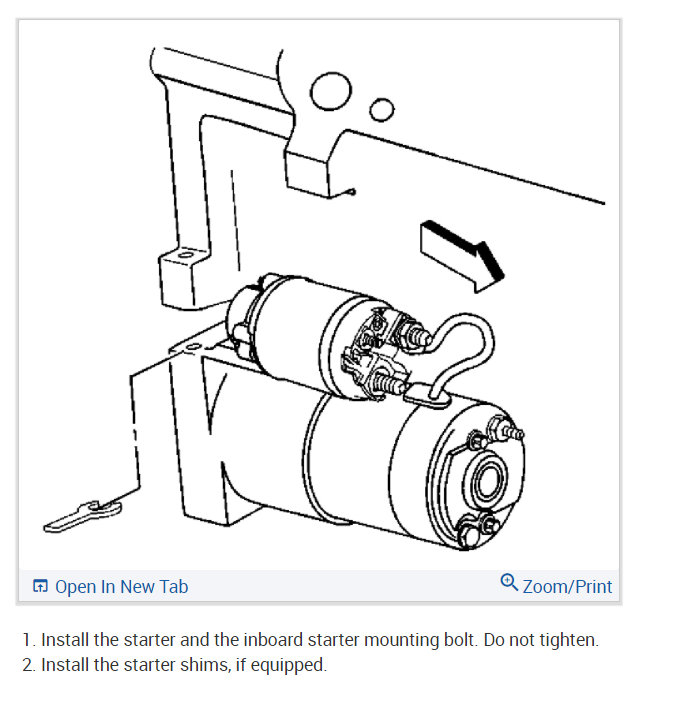 Open In New Tab

Zoom/Print

1. Install the starter and the inboard starter mounting bolt. Do not tighten.
2. Install the starter shims, if equipped.