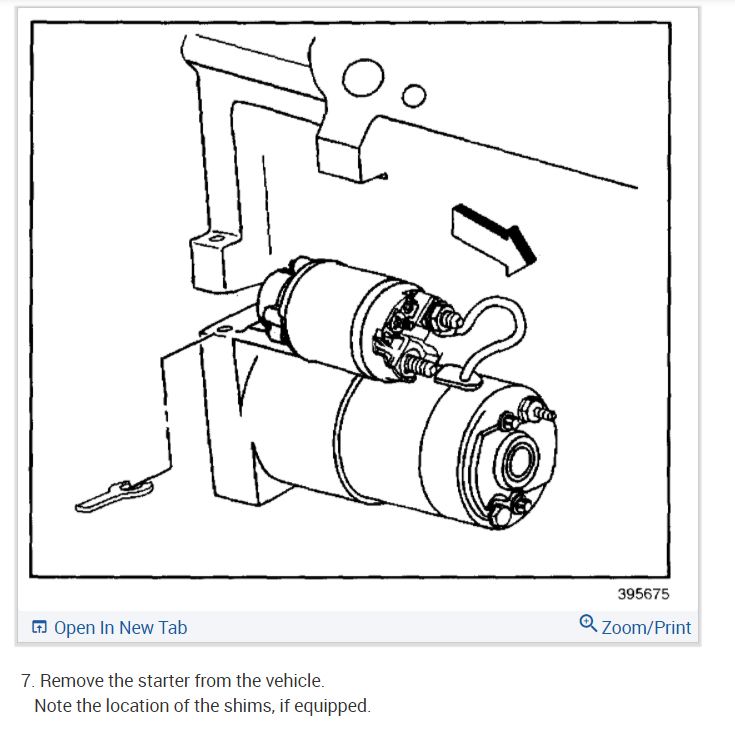 395675

Open In New Tab

Zoom/Print

7. Remove the starter from the vehicle.
Note the location of the shims, if equipped.