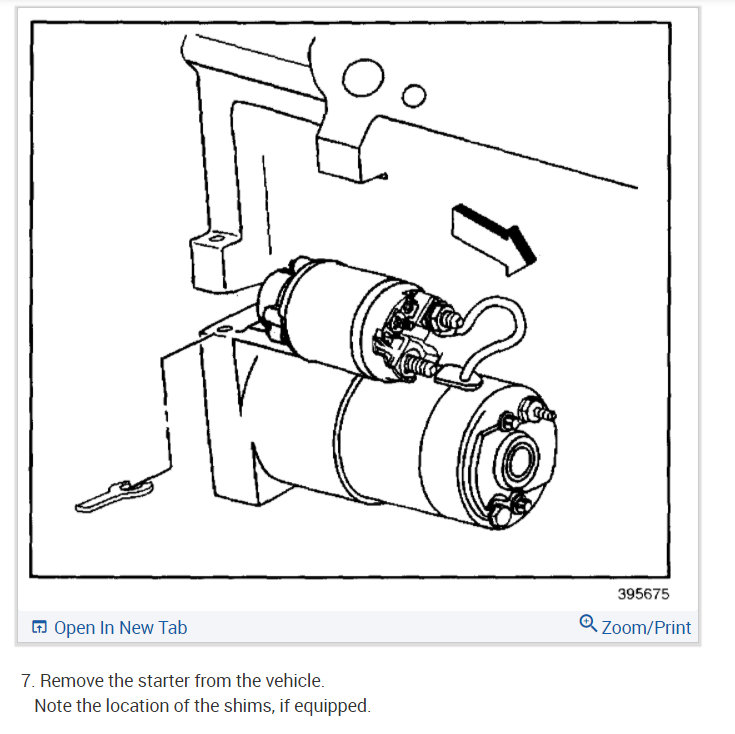 395675

Open In New Tab

Zoom/Print

7. Remove the starter from the vehicle.
Note the location of the shims, if equipped.