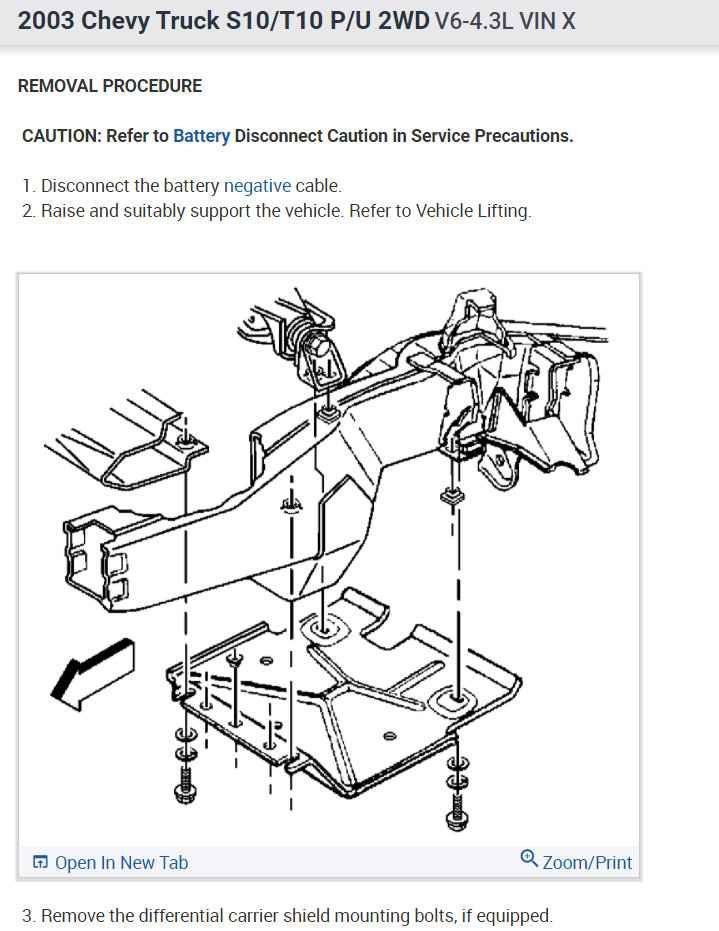 2003 Chevy Truck S10/T10 P/U 2WD V6-4.3L VIN X

REMOVAL PROCEDURE

CAUTION: Refer to Battery Disconnect Caution in Service Precautions.

1. Disconnect the battery negative cable.
2. Raise and suitably support the vehicle. Refer to Vehicle Lifting.

Open In New Tab

Zoom/Print

3. Remove the differential carrier shield mounting bolts, if equipped.