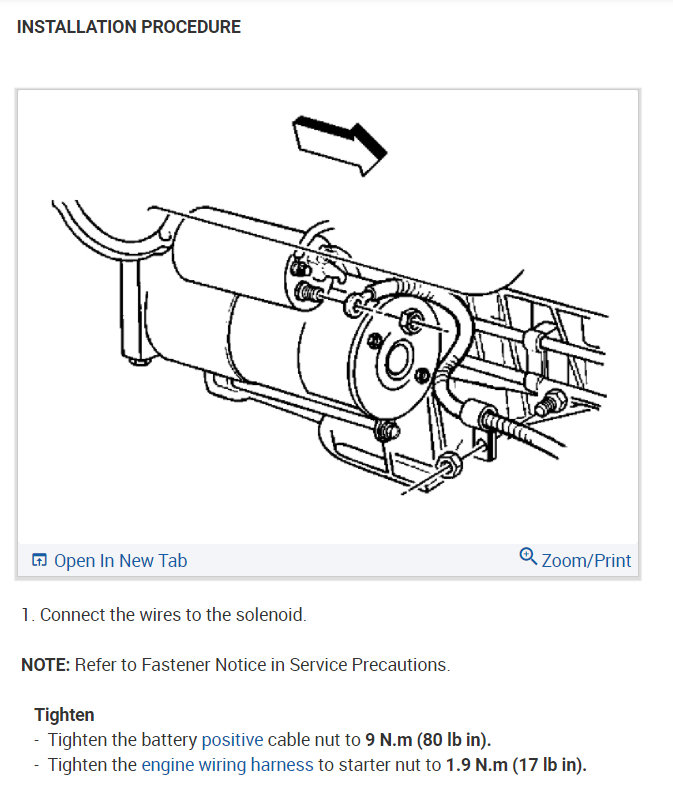 INSTALLATION PROCEDURE

Open In New Tab

Zoom/Print

1. Connect the wires to the solenoid.

NOTE: Refer to Fastener Notice in Service Precautions.

Tighten
- Tighten the battery positive cable nut to 9 N.m (80 lb in).
- Tighten the engine wiring harness to starter nut to 1.9 N.m (17 lb in).