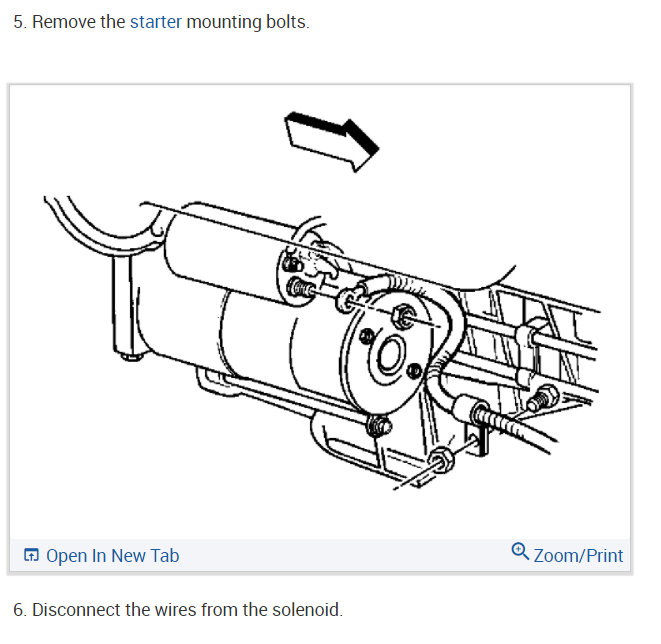 5. Remove the starter mounting bolts.

Open In New Tab

Zoom/Print

6. Disconnect the wires from the solenoid.