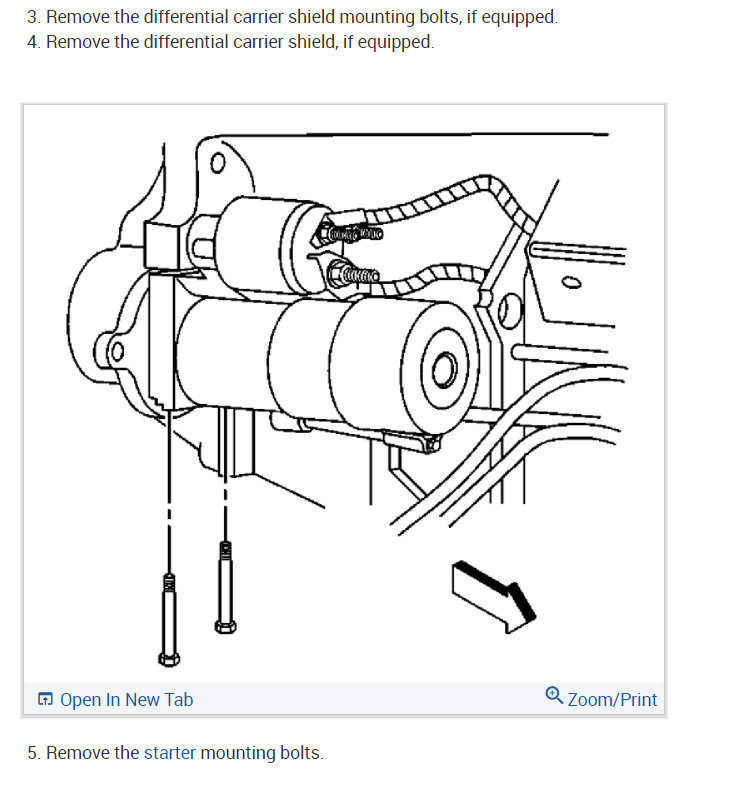 3. Remove the differential carrier shield mounting bolts, if equipped.
4. Remove the differential carrier shield, if equipped.

Open In New Tab

Zoom/Print

5. Remove the starter mounting bolts.