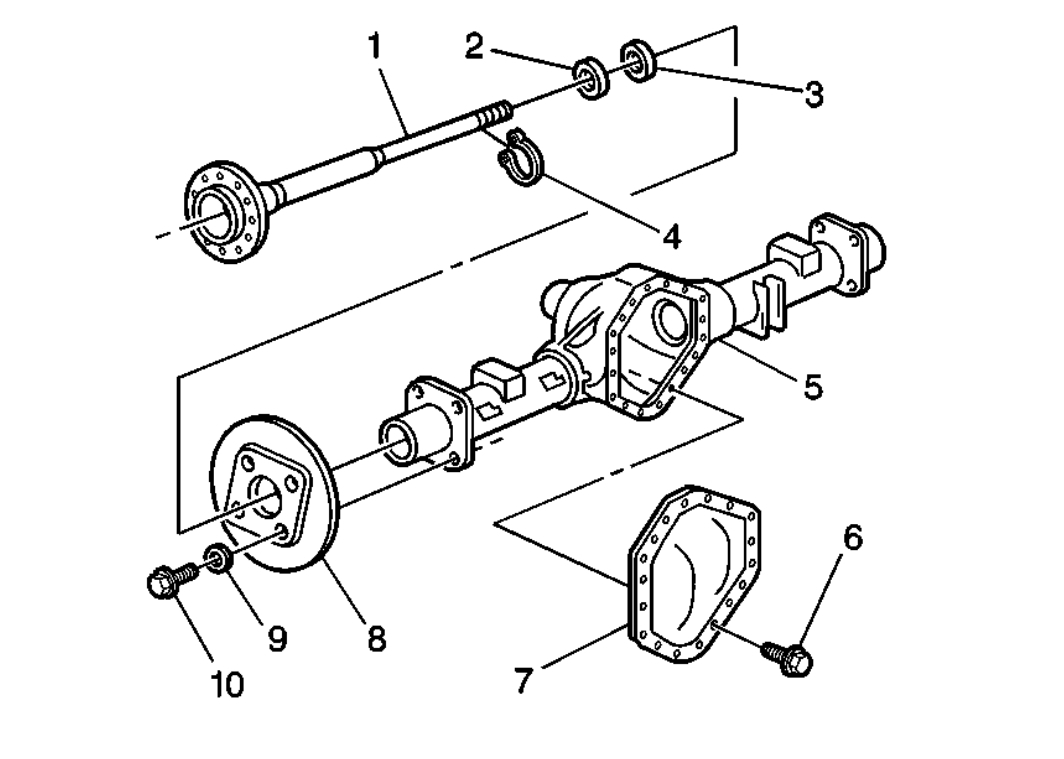 1
2
3
4
5
6
7
8
9
10