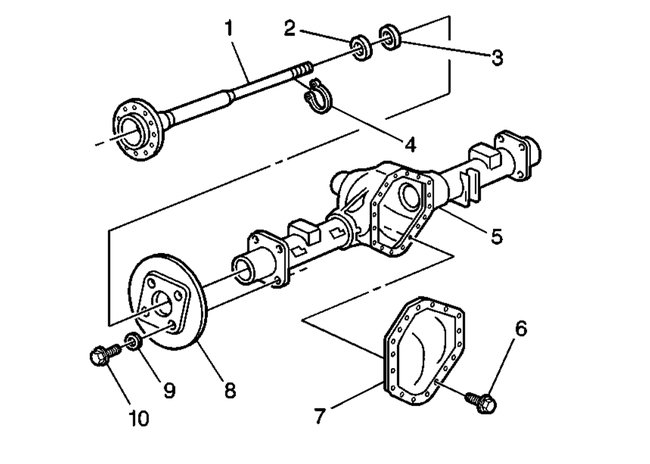 1
2
3
4
5
6
7
8
9
10