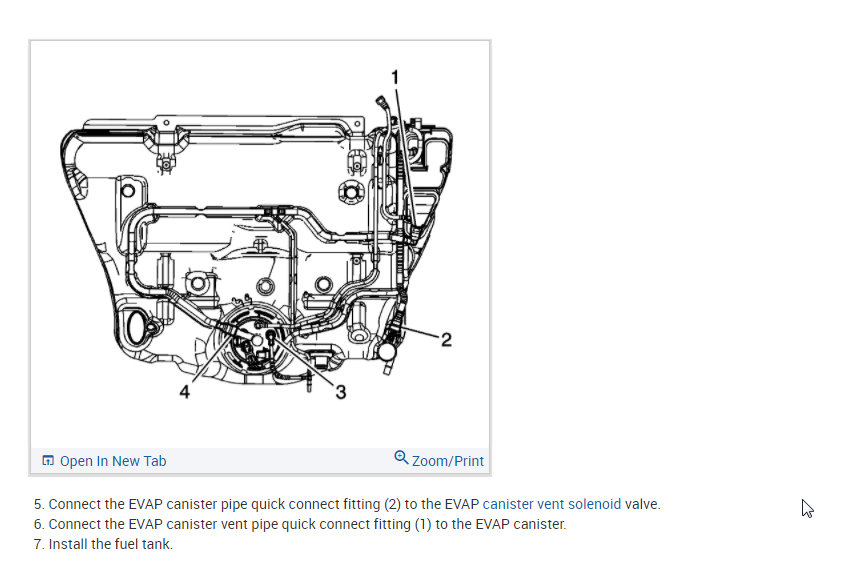 1
2
4
3

Open In New Tab
Zoom/Print

5. Connect the EVAP canister pipe quick connect fitting (2) to the EVAP canister vent solenoid valve.
6. Connect the EVAP canister vent pipe quick connect fitting (1) to the EVAP canister.
7. Install the fuel tank.