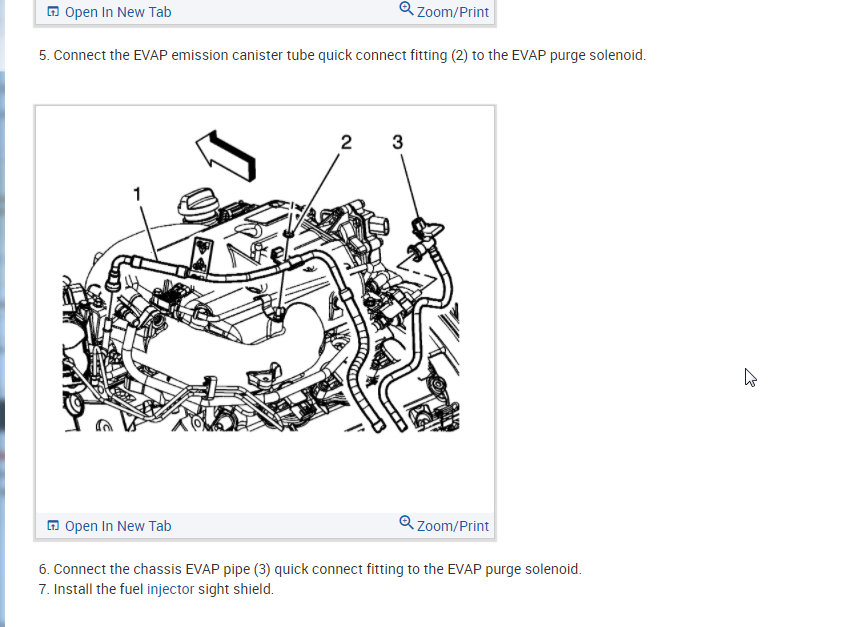 Open In New Tab
Zoom/Print

5. Connect the EVAP emission canister tube quick connect fitting (2) to the EVAP purge solenoid.

1
2
3

Open In New Tab
Zoom/Print

6. Connect the chassis EVAP pipe (3) quick connect fitting to the EVAP purge solenoid.
7. Install the fuel injector sight shield.