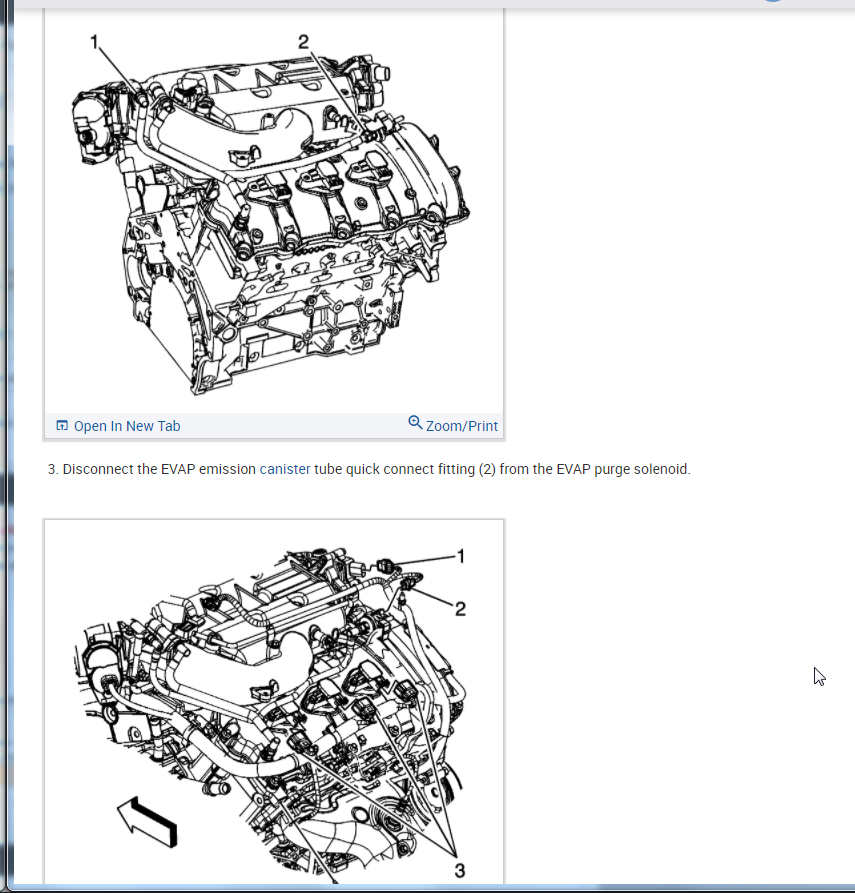 1
2

Open In New Tab
Zoom/Print

3. Disconnect the EVAP emission canister tube quick connect fitting (2) from the EVAP purge solenoid.

1
2
3