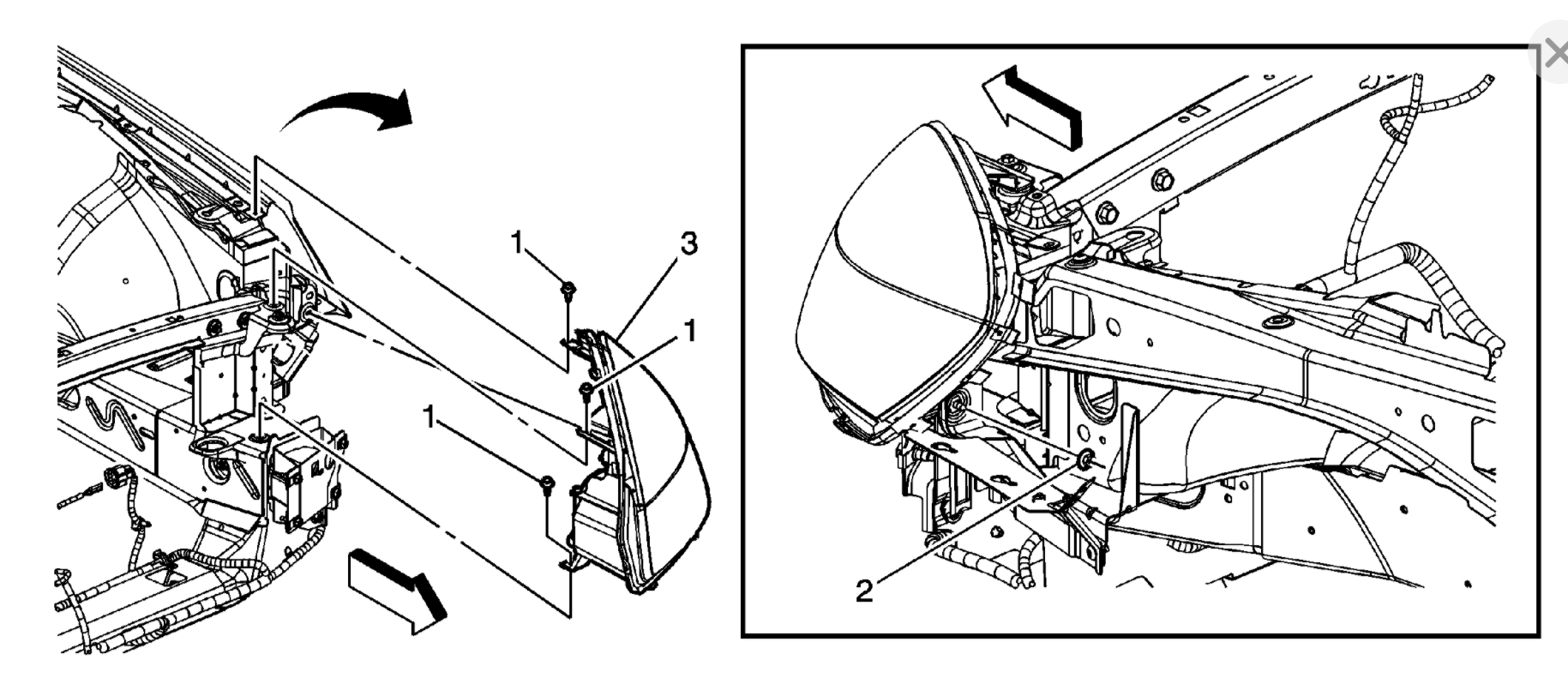 1
3
1
1
2