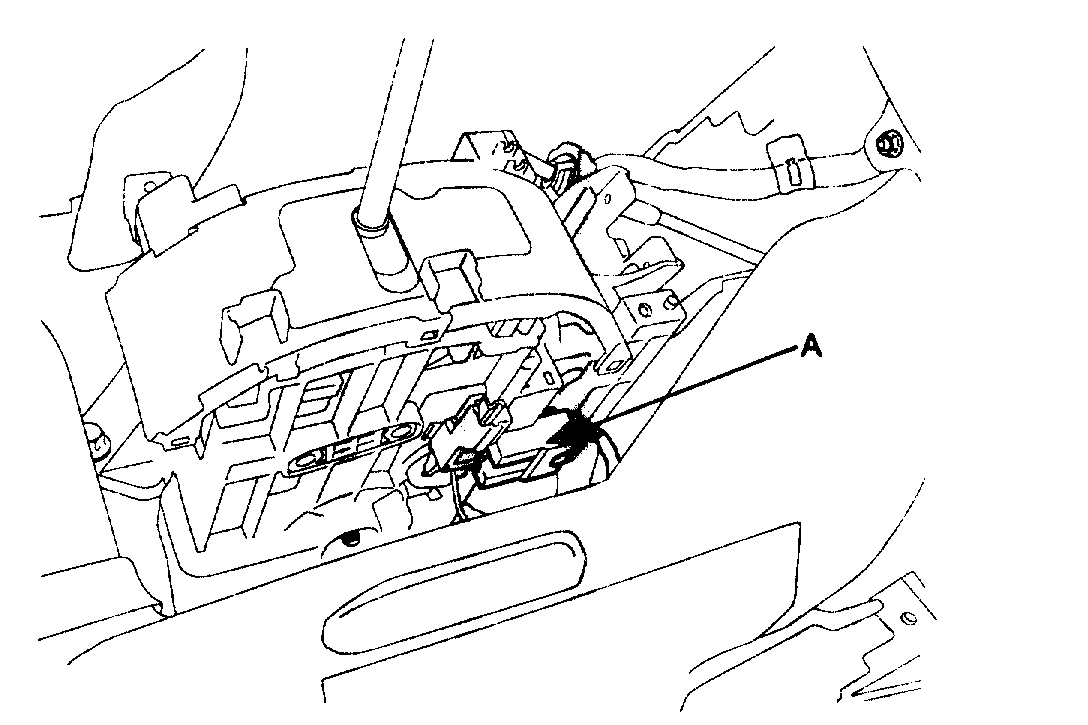 A