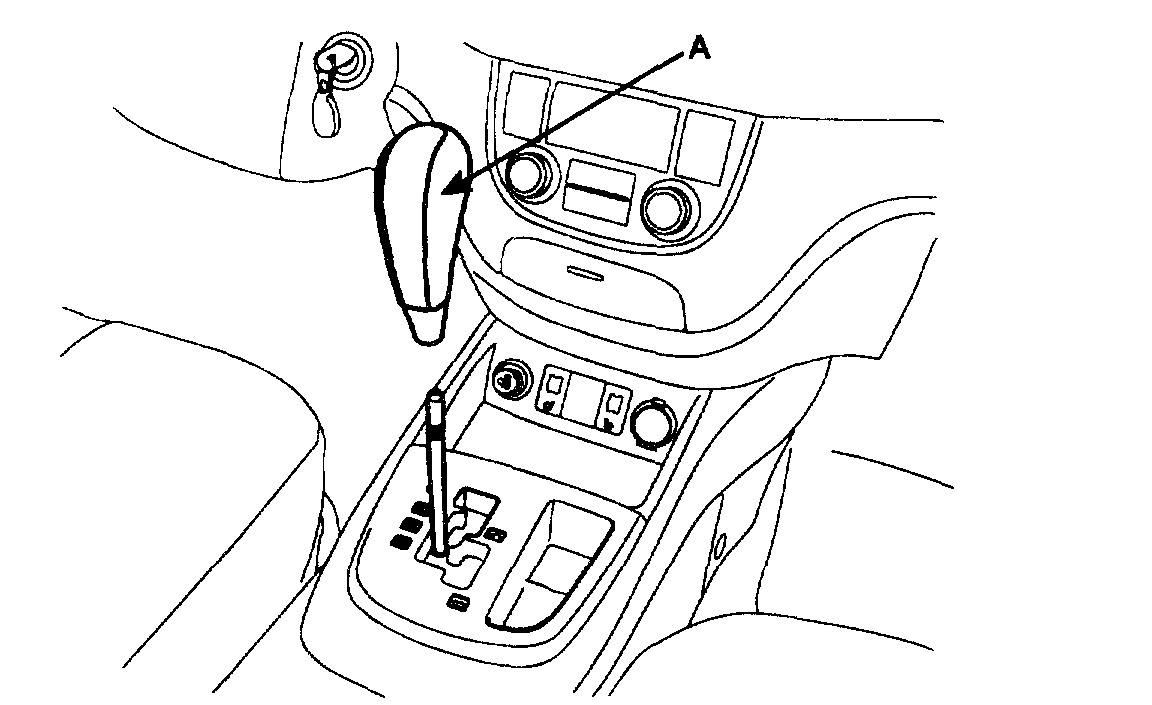 A