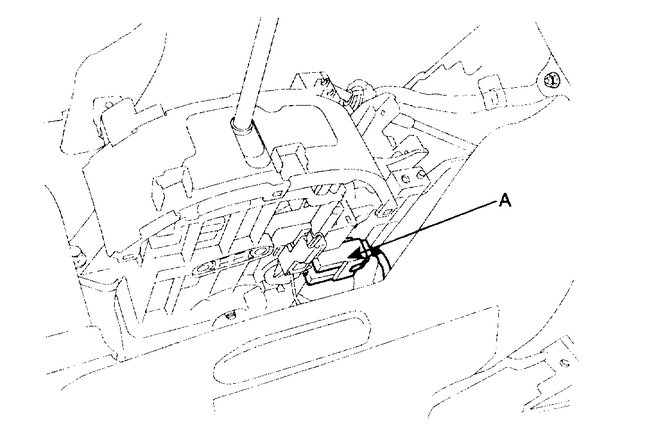 A