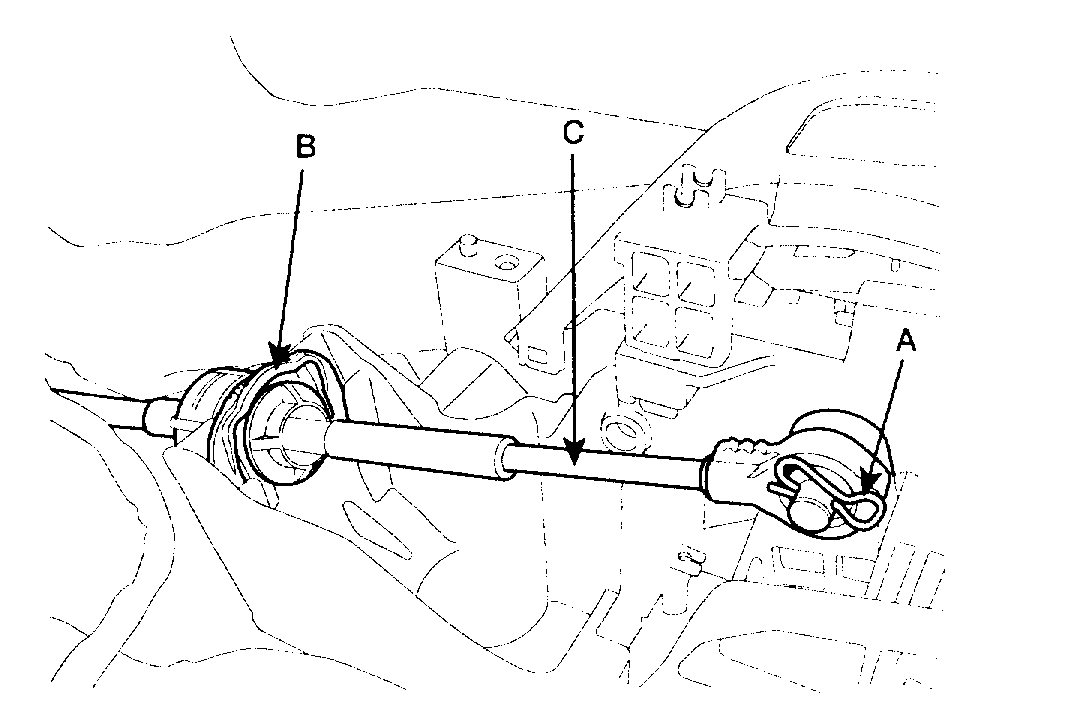 B
C
A