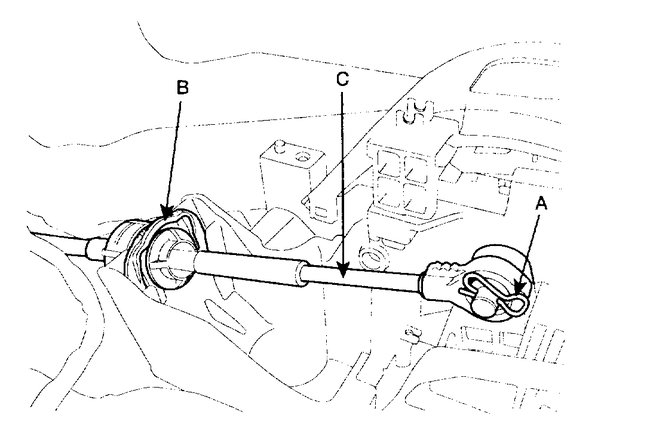 B
C
A