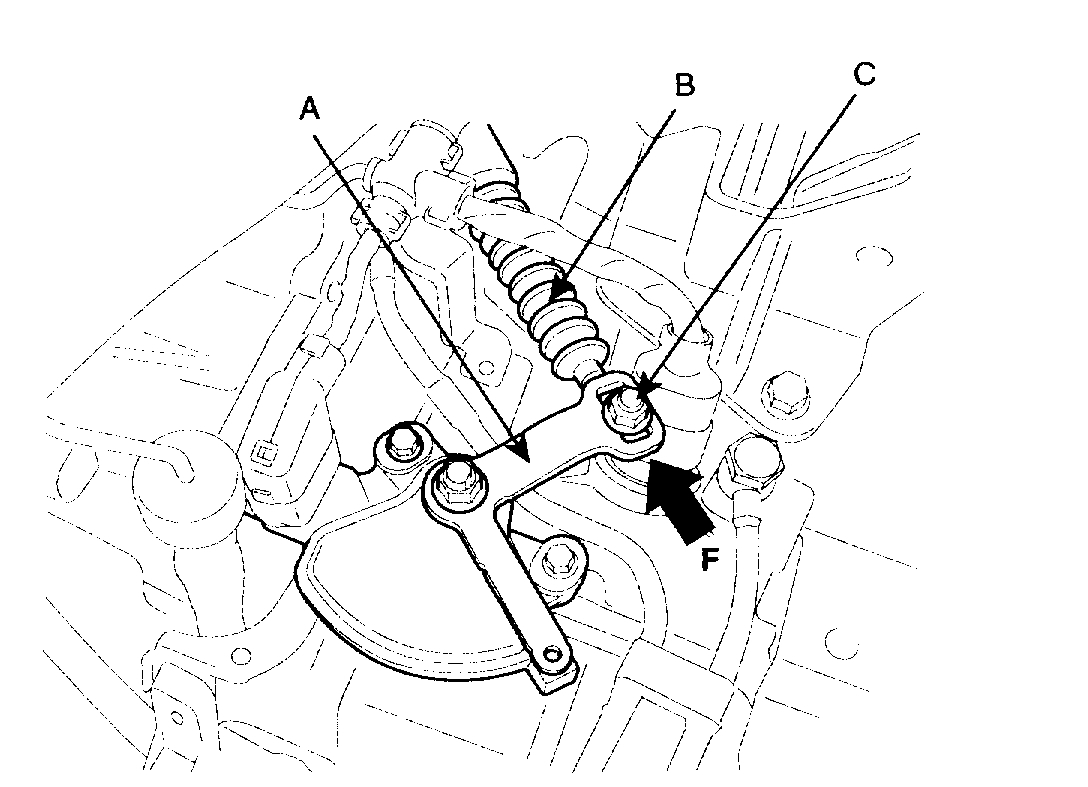 A
B
C
F