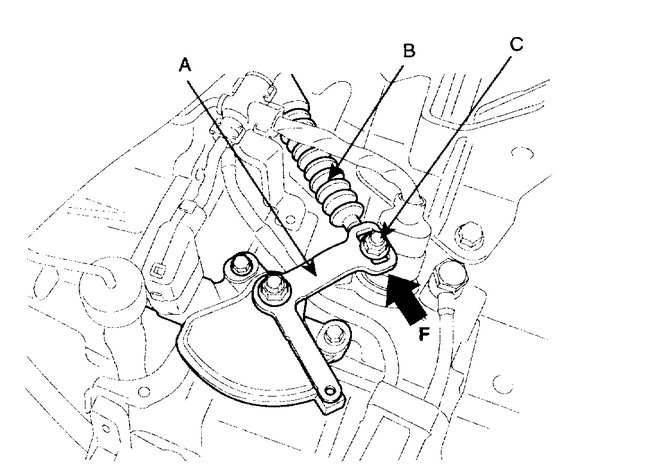 A
B
C
F